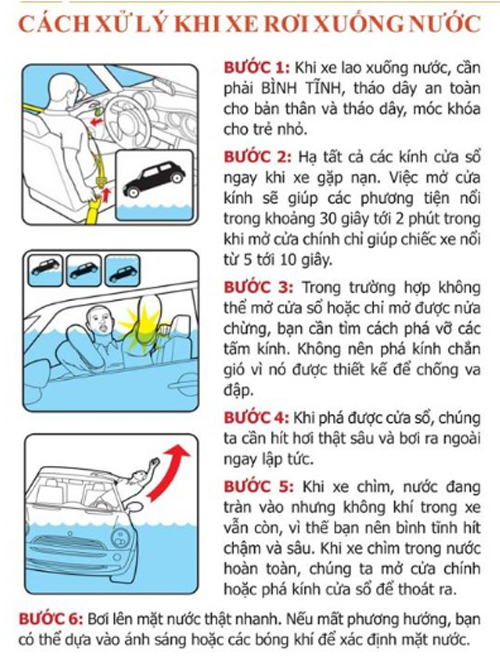 CÁCH XỬ LÝ KHI XE RƠI XUỐNG NƯỚC

BƯỚC 1: Khi xe lao xuống nước, cần phải BÌNH TĨNH, tháo dây an toàn cho bản thân và tháo dây, móc khóa cho trẻ nhỏ.

BƯỚC 2: Hạ tất cả các kính cửa sổ ngay khi xe gặp nạn. Việc mở cửa kính sẽ giúp các phương tiện nổi trong khoảng 30 giây tới 2 phút trong khi mở cửa chính chỉ giúp chiếc xe nổi từ 5 tới 10 giây.

BƯỚC 3: Trong trường hợp không thể mở cửa sổ hoặc chỉ mở được nửa chừng, bạn cần tìm cách phá vỡ các tấm kính. Không nên phá kính chắn gió vì nó được thiết kế để chống va đập.

BƯỚC 4: Khi phá được cửa sổ, chúng ta cần hít hơi thật sâu và bơi ra ngoài ngay lập tức.

BƯỚC 5: Khi xe chìm, nước đang tràn vào nhưng không khí trong xe vẫn còn, vì thế bạn nên bình tĩnh hít chậm và sâu. Khi xe chìm trong nước hoàn toàn, chúng ta mở cửa chính hoặc phá kính cửa sổ để thoát ra.

BƯỚC 6: Bơi lên mặt nước thật nhanh. Nếu mất phương hướng, bạn có thể dựa vào ánh sáng hoặc các bóng khí để xác định mặt nước.